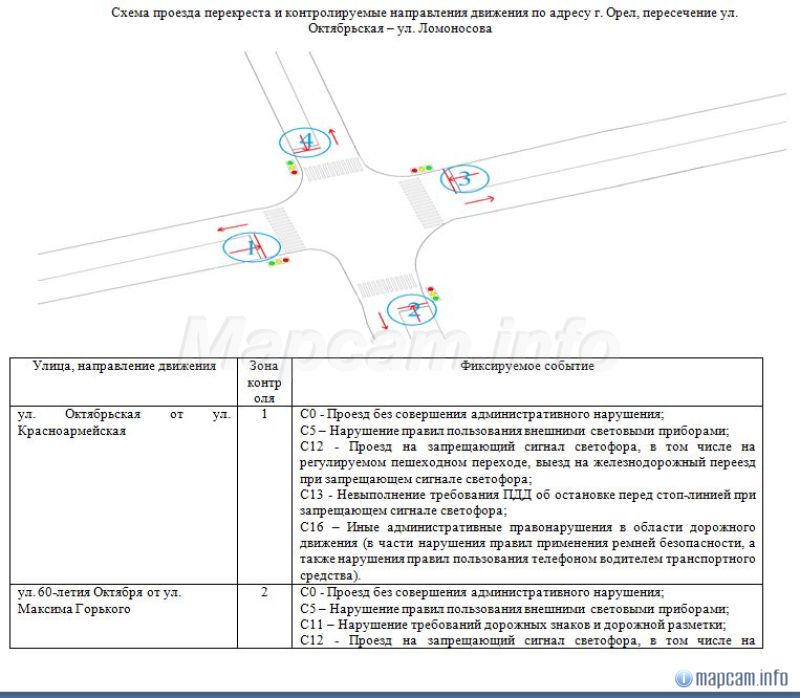 Схема проезда перекреста и контролируемые направления движения по адресу г. Орел, пересечение ул. Октябрьская – ул. Ломоносова

4

3

1

2

Mapcam.info

| Улица, направление движения | Зона контроля | Фиксируемое событие |
|---|---|---|
| ул. Октябрьская от ул. Красноармейская | 1 | С0 - Проезд без совершения административного нарушения; С5 – Нарушение правил пользования внешними световыми приборами; С12 - Проезд на запрещающий сигнал светофора, в том числе на регулируемом пешеходном переходе, выезд на железнодорожный переезд при запрещающем сигнале светофора; С13 - Невыполнение требования ПДД об остановке перед стоп-линией при запрещающем сигнале светофора; С16 – Иные административные правонарушения в области дорожного движения (в части нарушения правил применения ремней безопасности, а также нарушения правил пользования телефоном водителем транспортного средства). |
| ул. 60-летия Октября от ул. Максима Горького | 2 | С0 - Проезд без совершения административного нарушения; С5 – Нарушение правил пользования внешними световыми приборами; С11 – Нарушение требований дорожных знаков и дорожной разметки; С12 - Проезд на запрещающий сигнал светофора, в том числе на |

mapcam.info